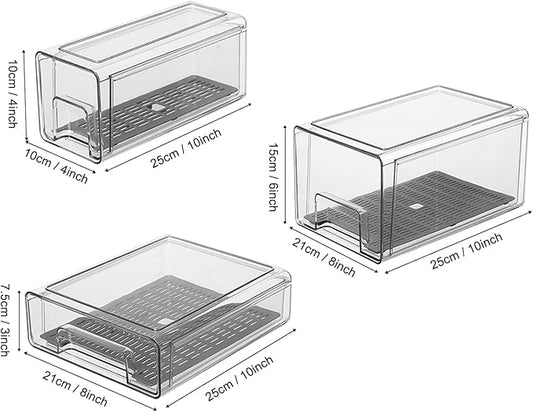 10cm / 4inch
10cm / 4inch
25cm / 10inch
15cm / 6inch
21cm / 8inch
25cm / 10inch
7.5cm / 3inch
21cm / 8inch
25cm / 10inch