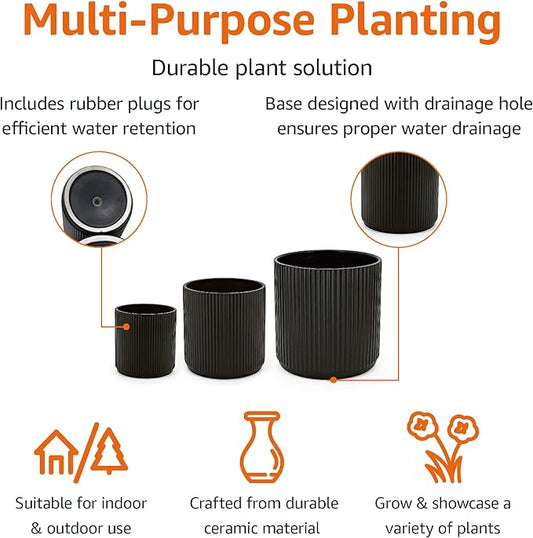 Multi-Purpose Planting

Durable plant solution

Includes rubber plugs for efficient water retention

Base designed with drainage hole ensures proper water drainage

Suitable for indoor & outdoor use

Crafted from durable ceramic material

Grow & showcase a variety of plants